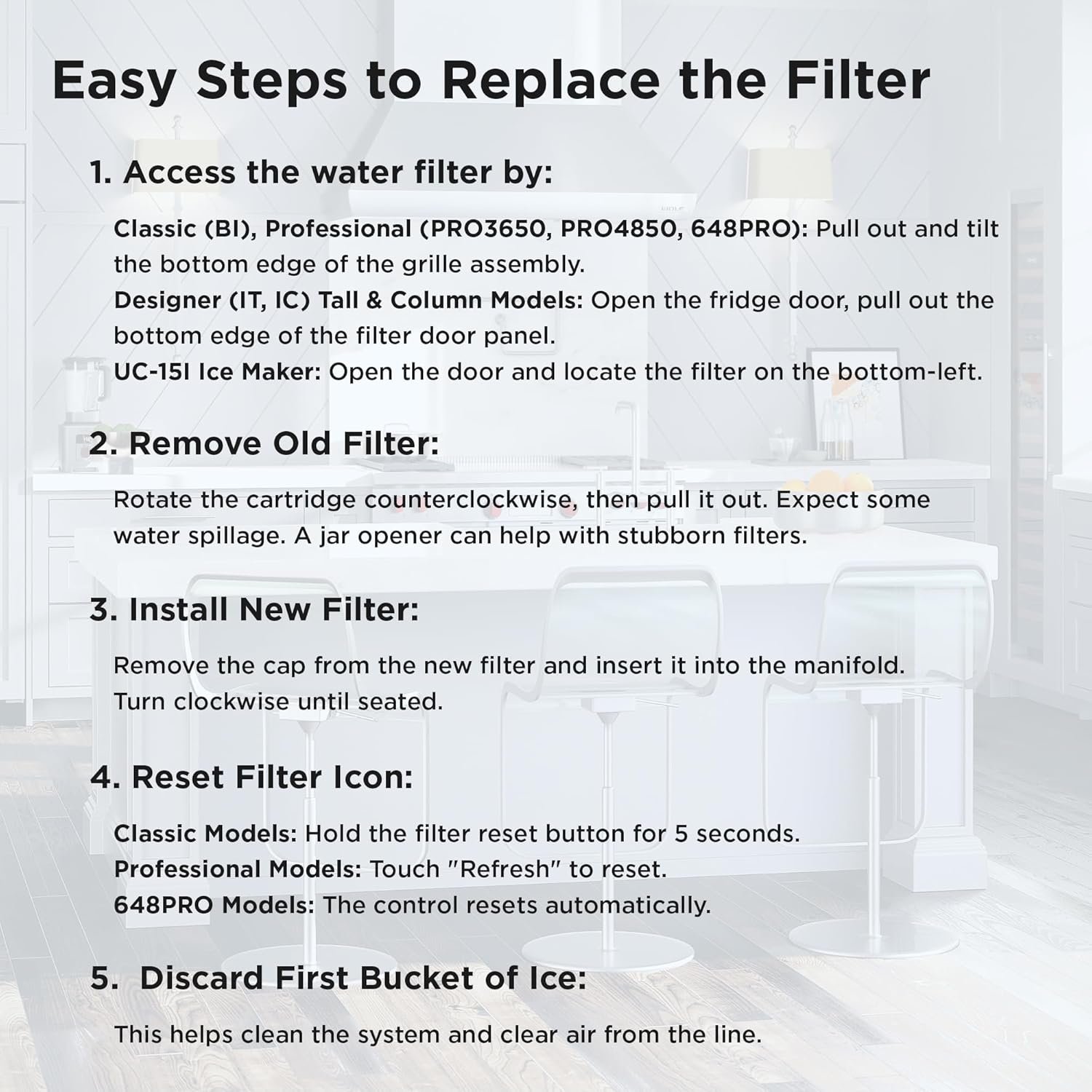 Easy Steps to Replace the Filter

1. Access the water filter by:

Classic (BI), Professional (PRO3650, PRO4850, 648PRO): Pull out and tilt the bottom edge of the grille assembly.
Designer (IT, IC) Tall & Column Models: Open the fridge door, pull out the bottom edge of the filter door panel.
UC-15I Ice Maker: Open the door and locate the filter on the bottom-left.

2. Remove Old Filter:

Rotate the cartridge counterclockwise, then pull it out. Expect some water spillage. A jar opener can help with stubborn filters.

3. Install New Filter:

Remove the cap from the new filter and insert it into the manifold. Turn clockwise until seated.

4. Reset Filter Icon:

Classic Models: Hold the filter reset button for 5 seconds.
Professional Models: Touch "Refresh" to reset.
648PRO Models: The control resets automatically.

5. Discard First Bucket of Ice:

This helps clean the system and clear air from the line.