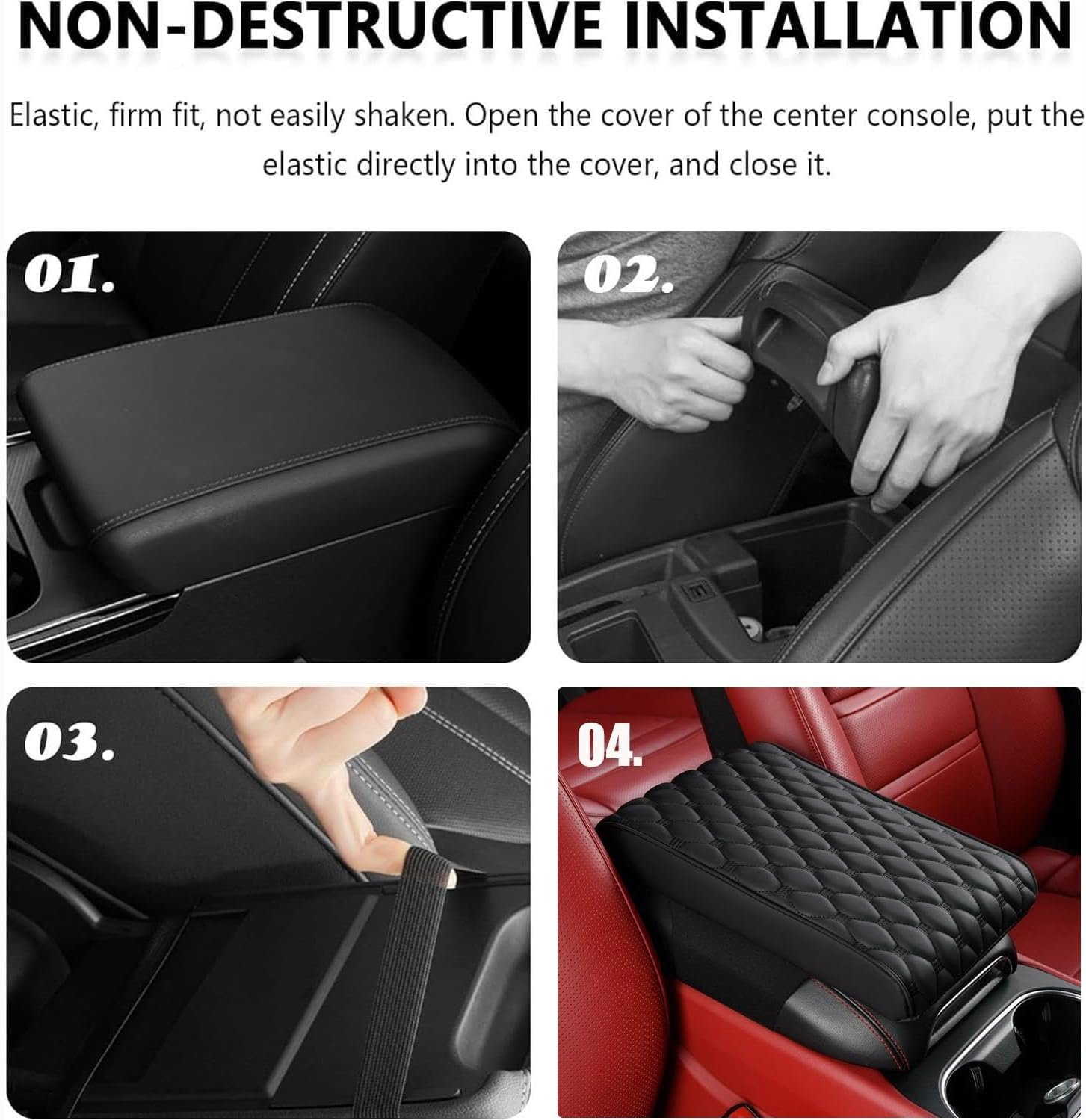 NON-DESTRUCTIVE INSTALLATION

Elastic, firm fit, not easily shaken. Open the cover of the center console, put the elastic directly into the cover, and close it.

01.

02.

03.

04.