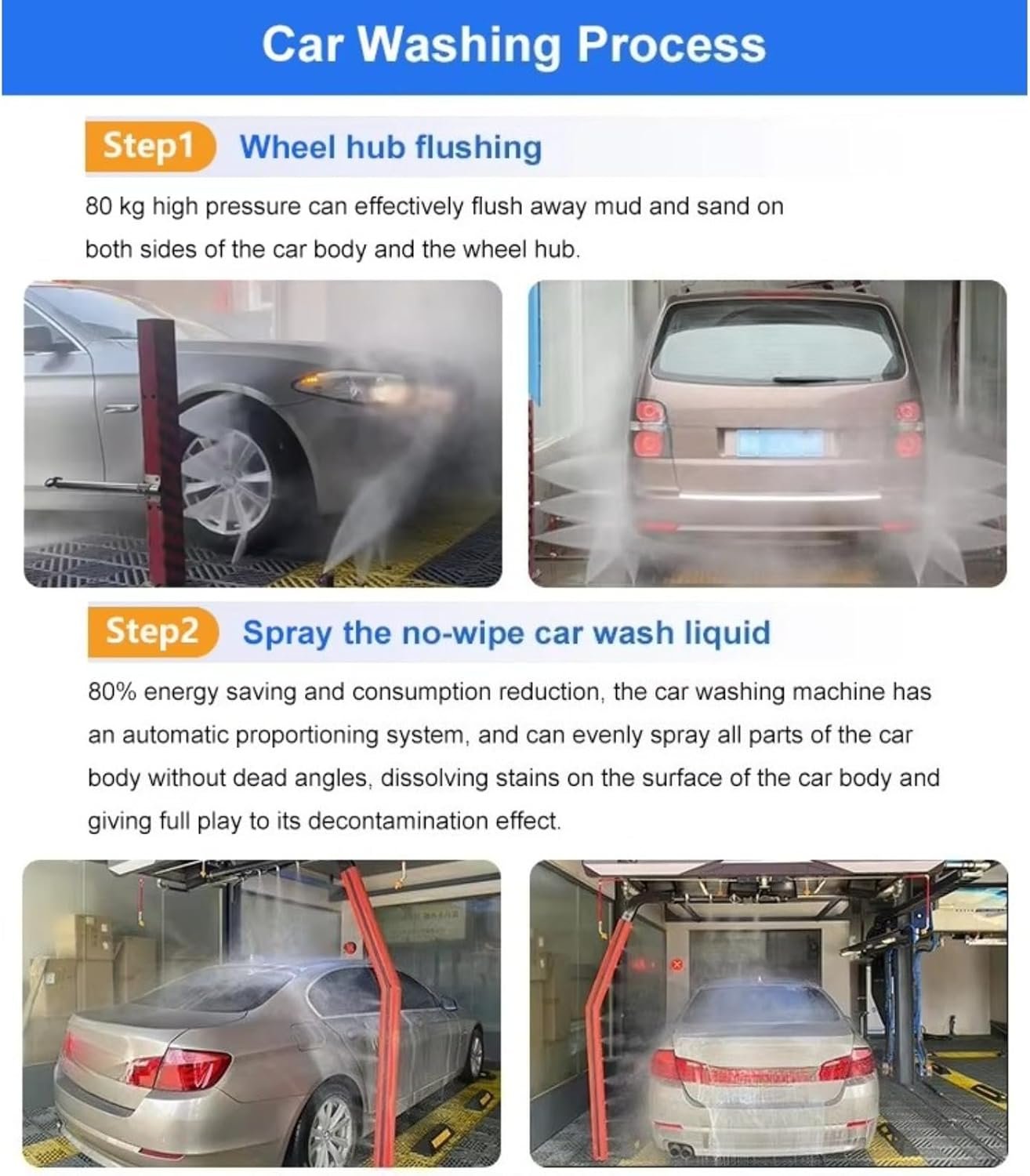 Car Washing Process

Step1 Wheel hub flushing

80 kg high pressure can effectively flush away mud and sand on both sides of the car body and the wheel hub.

Step2 Spray the no-wipe car wash liquid

80% energy saving and consumption reduction, the car washing machine has an automatic proportioning system, and can evenly spray all parts of the car body without dead angles, dissolving stains on the surface of the car body and giving full play to its decontamination effect.