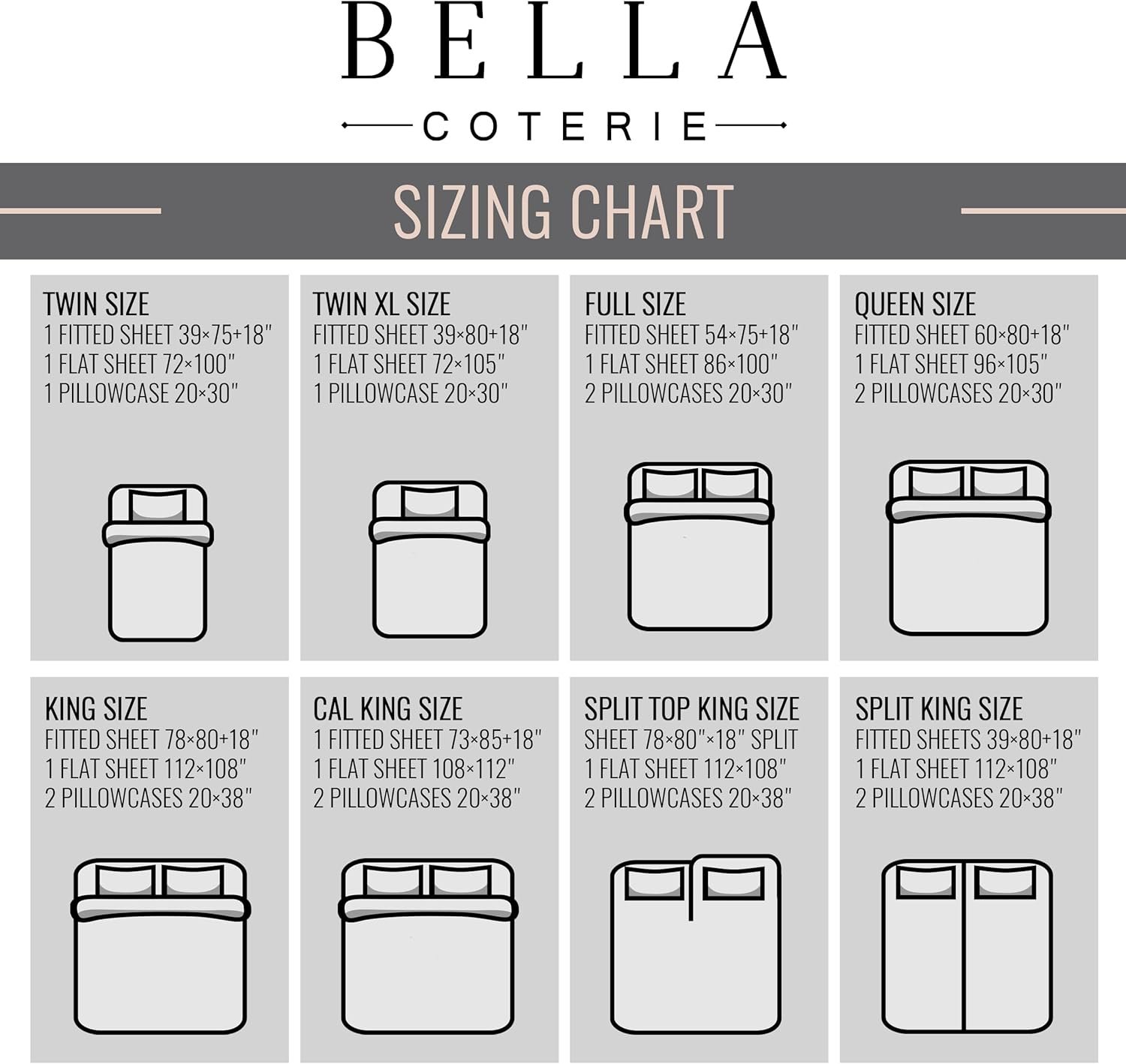 BELLA
COTERIE

SIZING CHART

TWIN SIZE
1 FITTED SHEET 39×75+18"
1 FLAT SHEET 72×100"
1 PILLOWCASE 20×30"

TWIN XL SIZE
FITTED SHEET 39×80+18"
1 FLAT SHEET 72×105"
1 PILLOWCASE 20×30"

FULL SIZE
FITTED SHEET 54×75+18"
1 FLAT SHEET 86×100"
2 PILLOWCASES 20×30"

QUEEN SIZE
FITTED SHEET 60×80+18"
1 FLAT SHEET 96×105"
2 PILLOWCASES 20×30"

KING SIZE
FITTED SHEET 78×80+18"
1 FLAT SHEET 112×108"
2 PILLOWCASES 20×38"

CAL KING SIZE
1 FITTED SHEET 73×85+18"
1 FLAT SHEET 108×112"
2 PILLOWCASES 20×38"

SPLIT TOP KING SIZE
SHEET 78×80"×18" SPLIT
1 FLAT SHEET 112×108"
2 PILLOWCASES 20×38"

SPLIT KING SIZE
FITTED SHEETS 39×80+18"
1 FLAT SHEET 112×108"
2 PILLOWCASES 20×38"