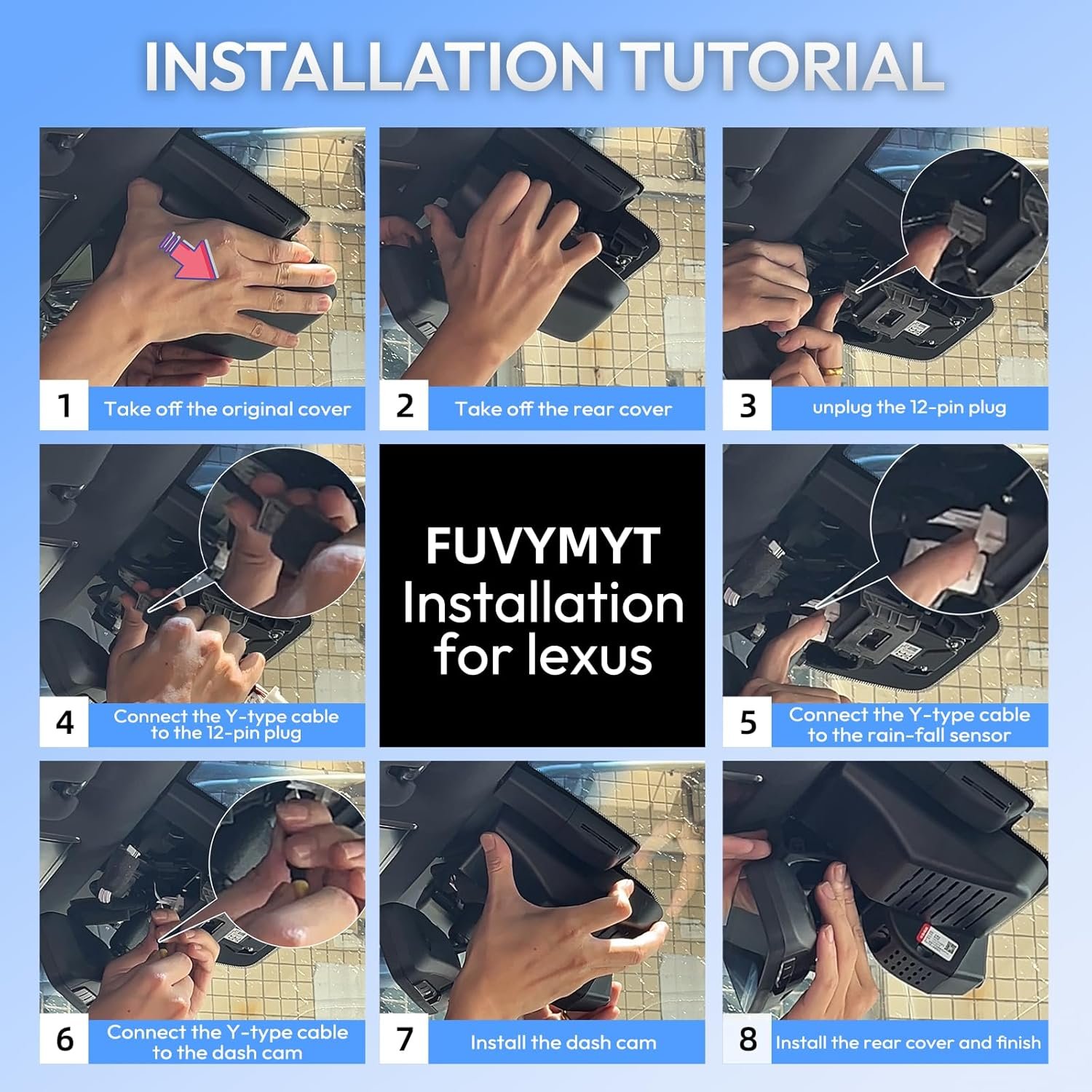 INSTALLATION TUTORIAL

1 Take off the original cover

2 Take off the rear cover

3 unplug the 12-pin plug

4 Connect the Y-type cable to the 12-pin plug

FUVYMYT Installation for lexus

5 Connect the Y-type cable to the rain-fall sensor

6 Connect the Y-type cable to the dash cam

7 Install the dash cam

8 Install the rear cover and finish