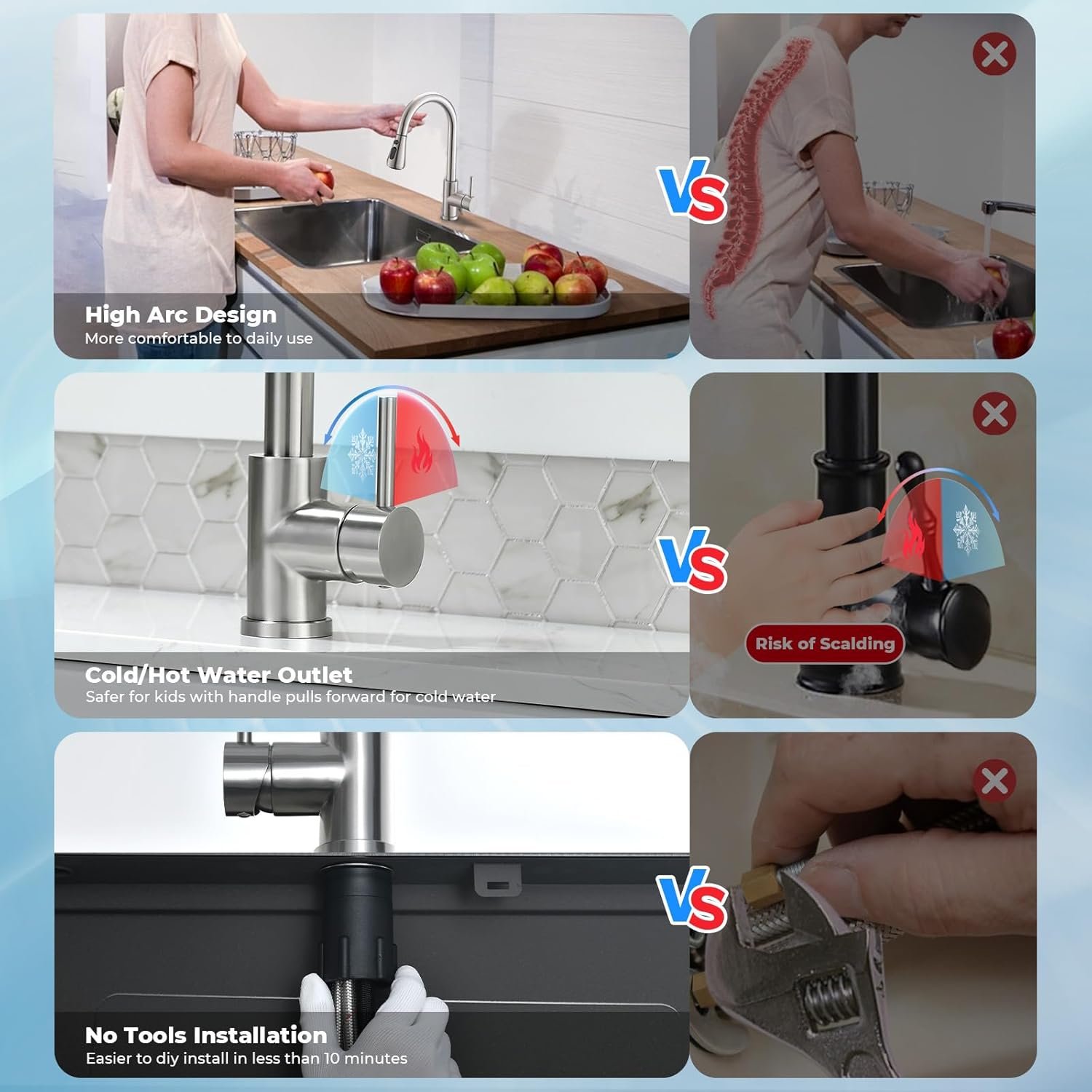 High Arc Design
More comfortable to daily use

VS

Cold/Hot Water Outlet
Safer for kids with handle pulls forward for cold water

VS

Risk of Scalding

No Tools Installation
Easier to diy install in less than 10 minutes

VS