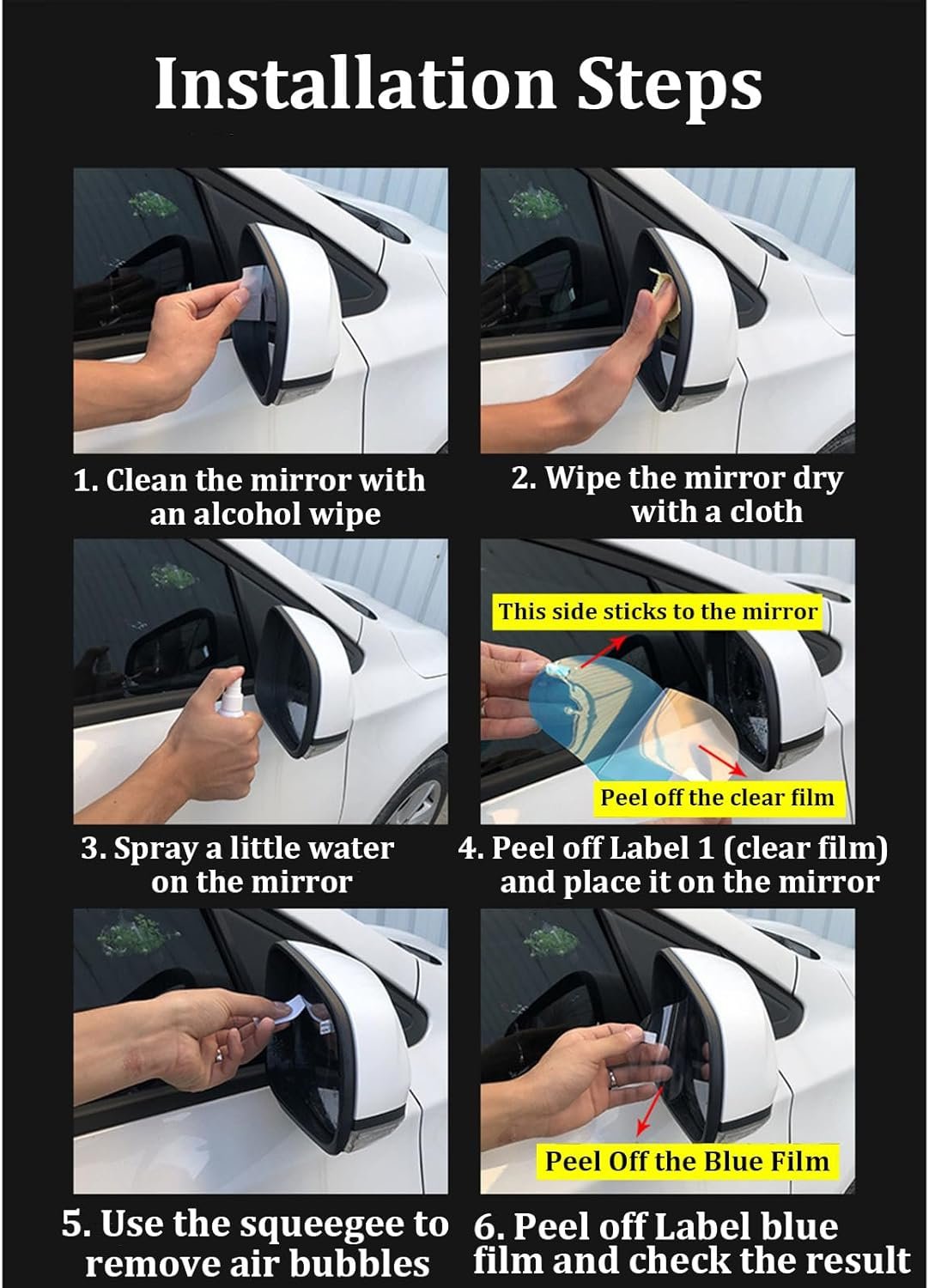 Installation Steps

1. Clean the mirror with an alcohol wipe

2. Wipe the mirror dry with a cloth

3. Spray a little water on the mirror

This side sticks to the mirror

Peel off the clear film

4. Peel off Label 1 (clear film) and place it on the mirror

5. Use the squeegee to remove air bubbles

Peel Off the Blue Film

6. Peel off Label blue film and check the result