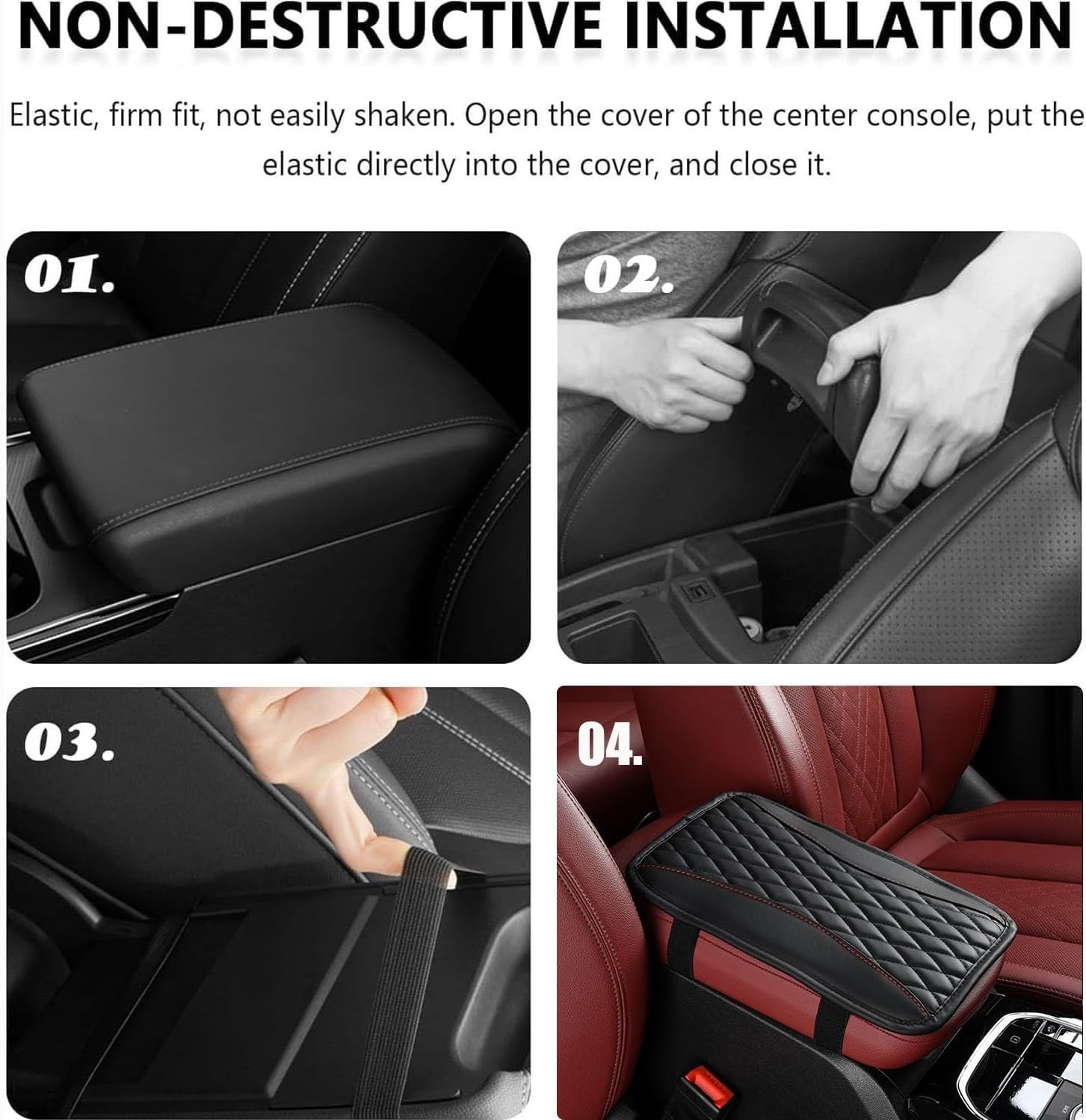 NON-DESTRUCTIVE INSTALLATION

Elastic, firm fit, not easily shaken. Open the cover of the center console, put the elastic directly into the cover, and close it.

01.

02.

03.

04.