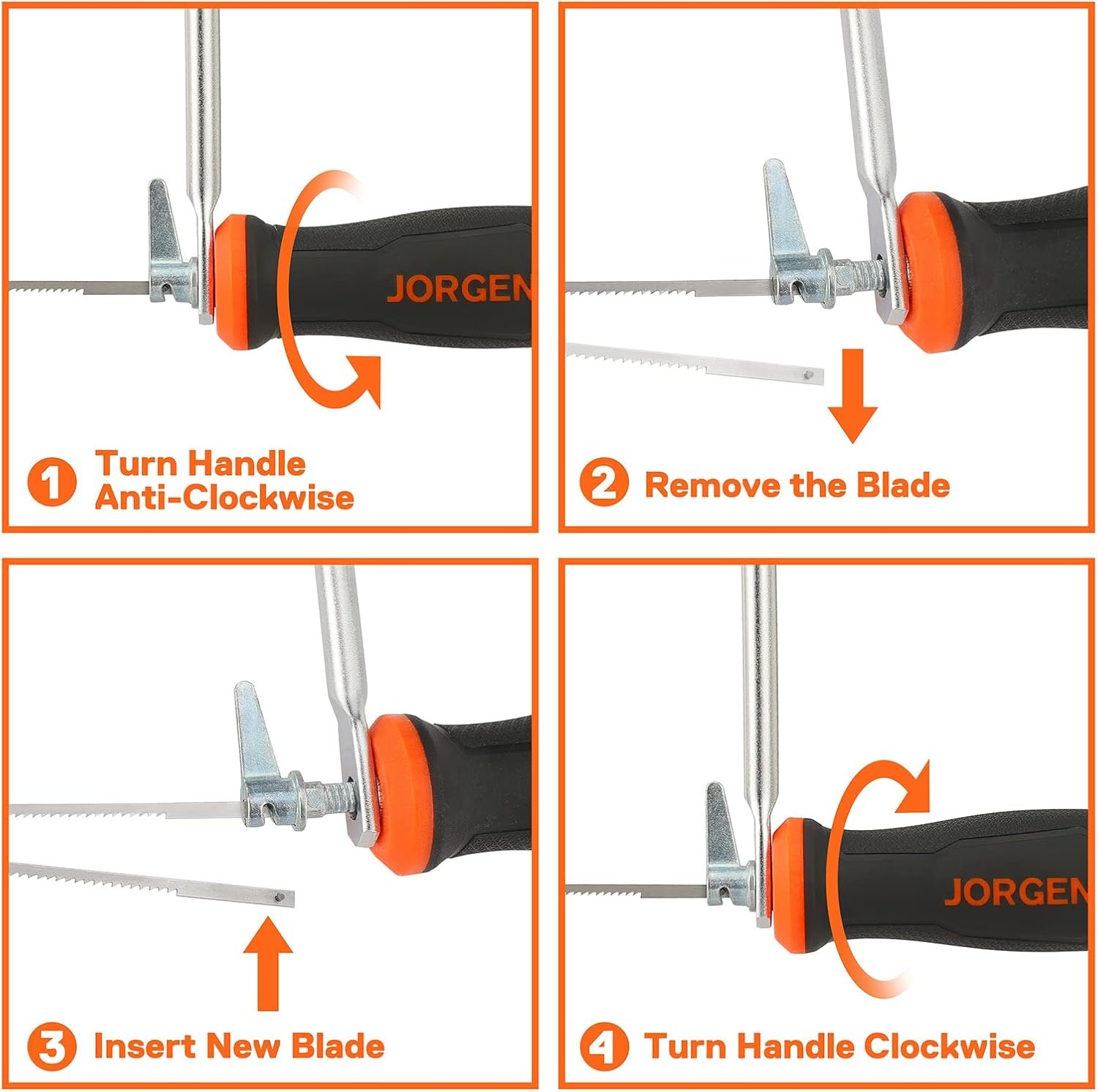 JORGEN

1 Turn Handle Anti-Clockwise

2 Remove the Blade

3 Insert New Blade

JORGEN

4 Turn Handle Clockwise