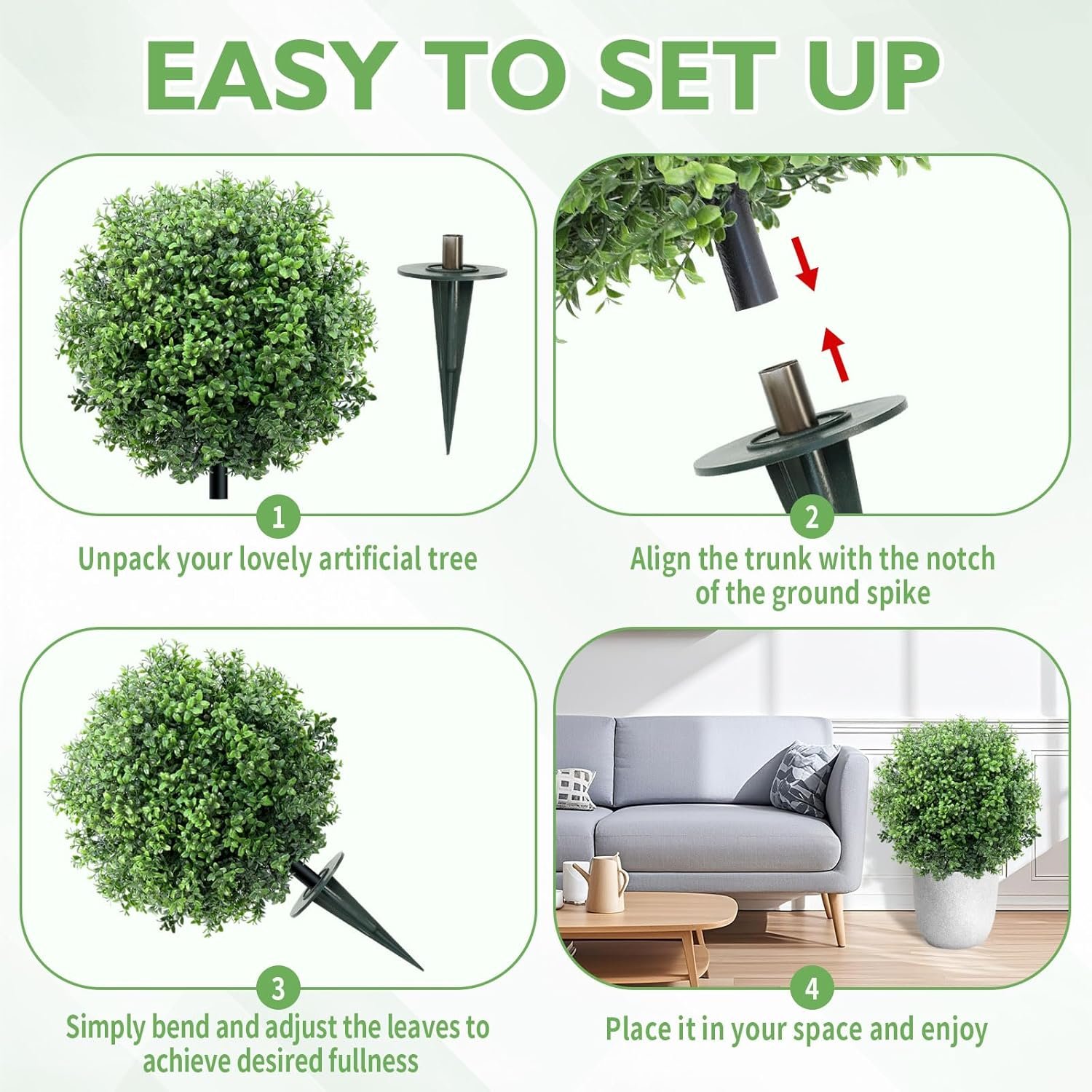 EASY TO SET UP

1

Unpack your lovely artificial tree

2

Align the trunk with the notch of the ground spike

3

Simply bend and adjust the leaves to achieve desired fullness

4

Place it in your space and enjoy