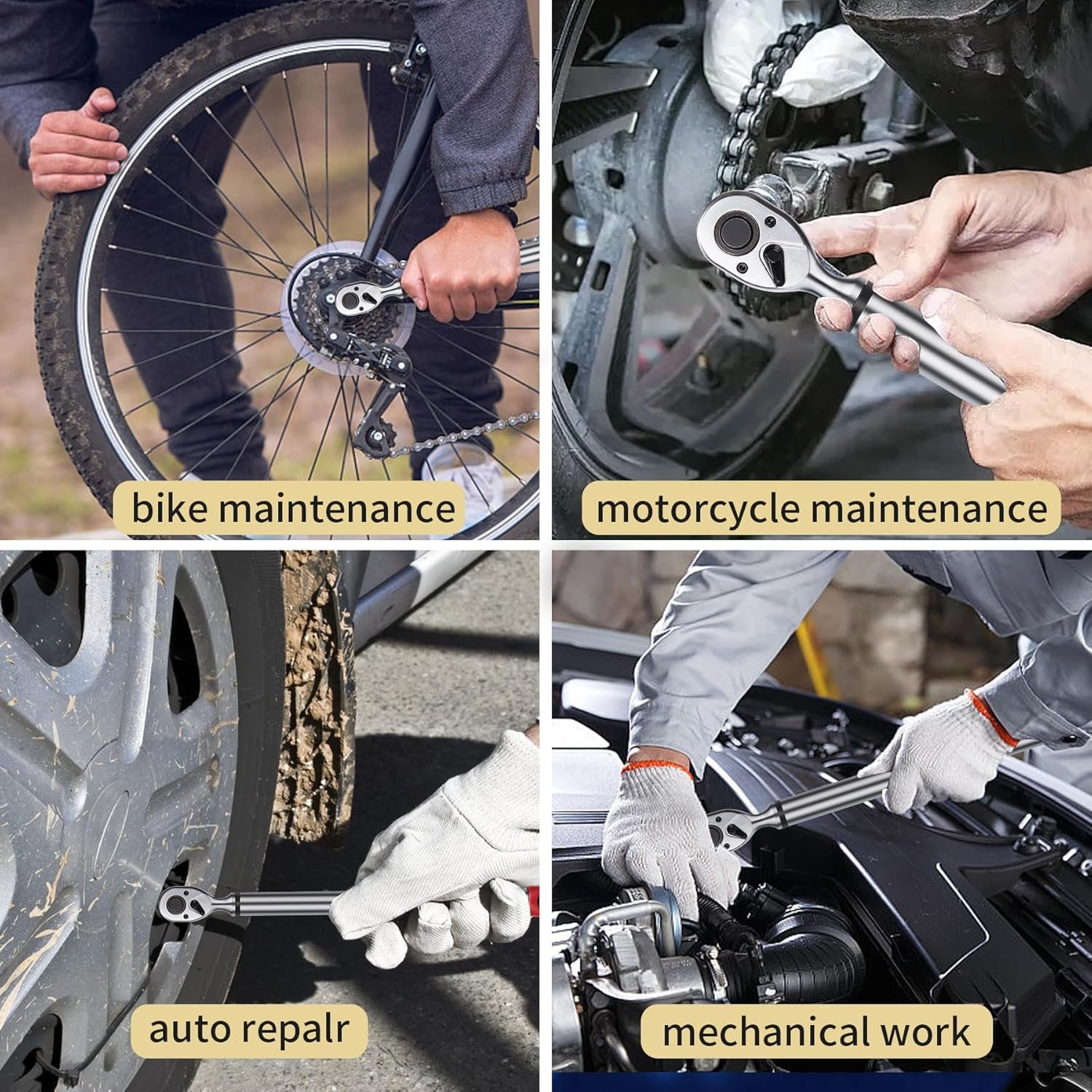 bike maintenance

motorcycle maintenance

auto repalr

mechanical work